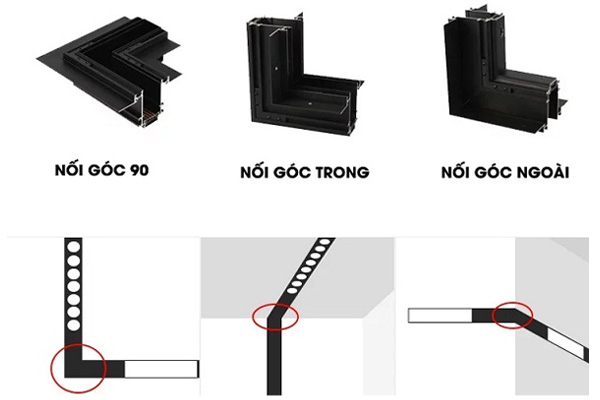 NỐI GÓC 90

NỐI GÓC TRONG

NỐI GÓC NGOÀI